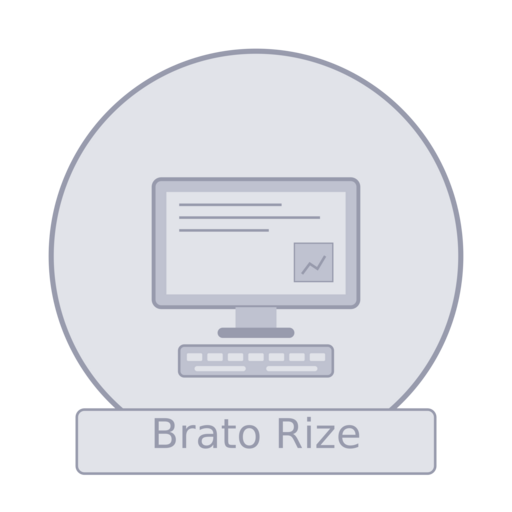 Brato Rize